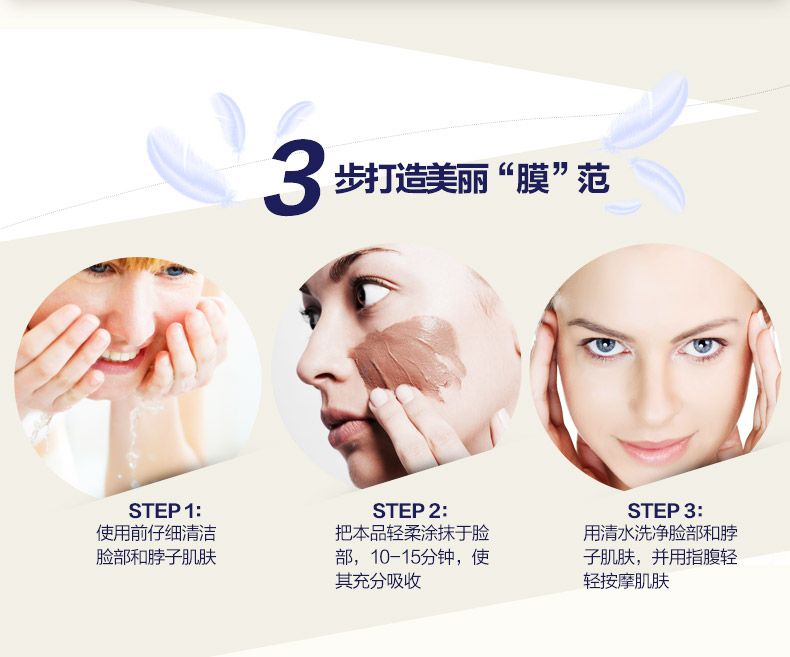 3 步打造美丽“膜”范

STEP 1:
使用前仔细清洁脸部和脖子肌肤

STEP 2:
把本品轻柔涂抹于脸部，10-15分钟，使其充分吸收

STEP 3:
用清水洗净脸部和脖子肌肤，并用指腹轻轻按摩肌肤