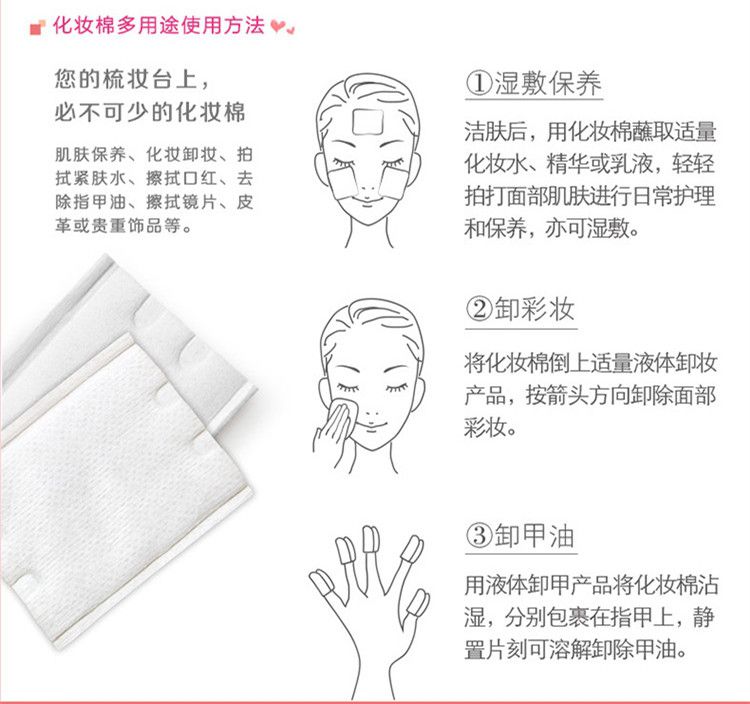 化妆棉多用途使用方法

您的梳妆台上，
必不可少的化妆棉

肌肤保养、化妆卸妆、拍拭紧肤水、擦拭口红、去除指甲油、擦拭镜片、皮革或贵重饰品等。

①湿敷保养

洁肤后，用化妆棉蘸取适量化妆水、精华或乳液，轻轻拍打面部肌肤进行日常护理和保养，亦可湿敷。

②卸彩妆

将化妆棉倒上适量液体卸妆产品，按箭头方向卸除面部彩妆。

③卸甲油

用液体卸甲产品将化妆棉沾湿，分别包裹在指甲上，静置片刻可溶解卸除甲油。