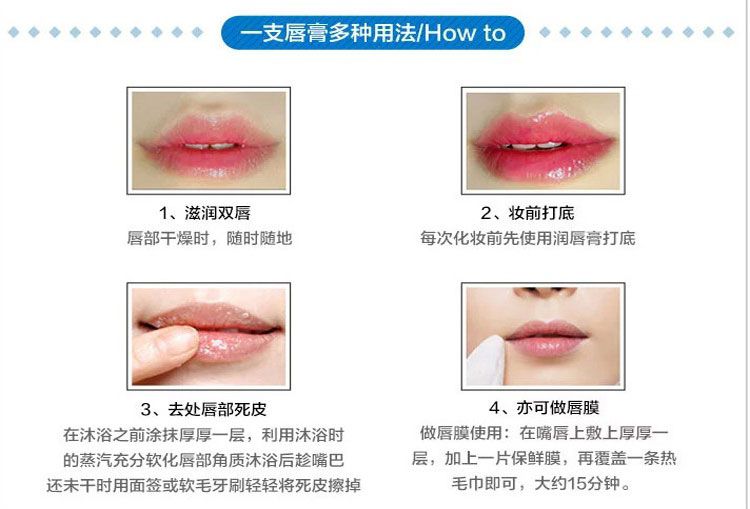 一支唇膏多种用法/How to

1、滋润双唇
唇部干燥时，随时随地

2、妆前打底
每次化妆前先使用润唇膏打底

3、去处唇部死皮
在沐浴之前涂抹厚厚一层，利用沐浴时的蒸汽充分软化唇部角质沐浴后趁嘴巴还未干时用面签或软毛牙刷轻轻将死皮擦掉

4、亦可做唇膜
做唇膜使用：在嘴唇上敷上厚厚一层，加上一片保鲜膜，再覆盖一条热毛巾即可，大约15分钟。