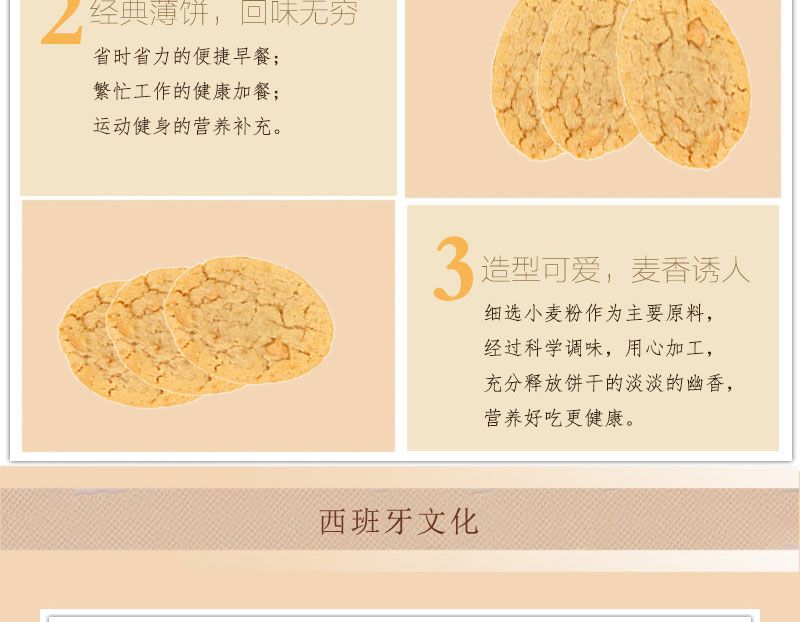 2 经典薄饼，回味无穷

省时省力的便捷早餐；
繁忙工作的健康加餐；
运动健身的营养补充。

3 造型可爱，麦香诱人

细选小麦粉作为主要原料，
经过科学调味，用心加工，
充分释放饼干的淡淡的幽香，
营养好吃更健康。

西班牙文化