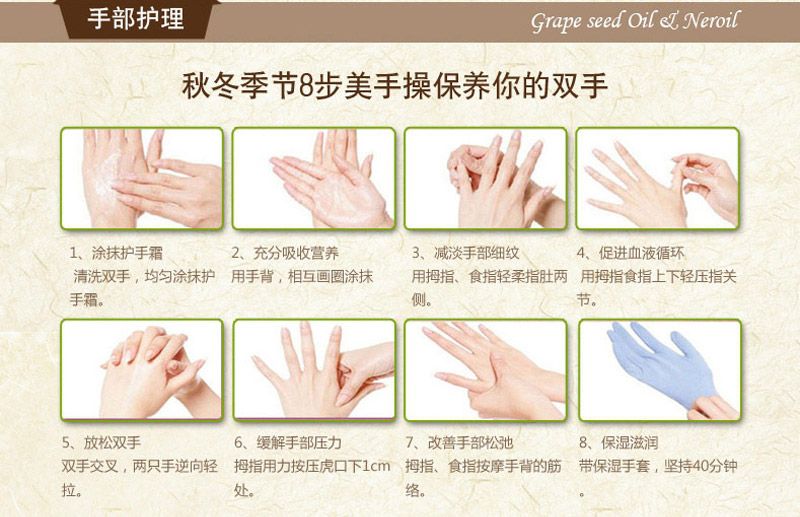 手部护理

Grape seed Oil & Neroil

秋冬季节8步美手操保养你的双手

1、涂抹护手霜
清洗双手，均匀涂抹护手霜。

2、充分吸收营养
用手背，相互画圈涂抹

3、减淡手部细纹
用拇指、食指轻柔指肚两侧。

4、促进血液循环
用拇指食指上下轻压指关节。

5、放松双手
双手交叉，两只手逆向轻拉。

6、缓解手部压力
拇指用力按压虎口下1cm处。

7、改善手部松弛
拇指、食指按摩手背的筋络。

8、保湿滋润
带保湿手套，坚持40分钟。