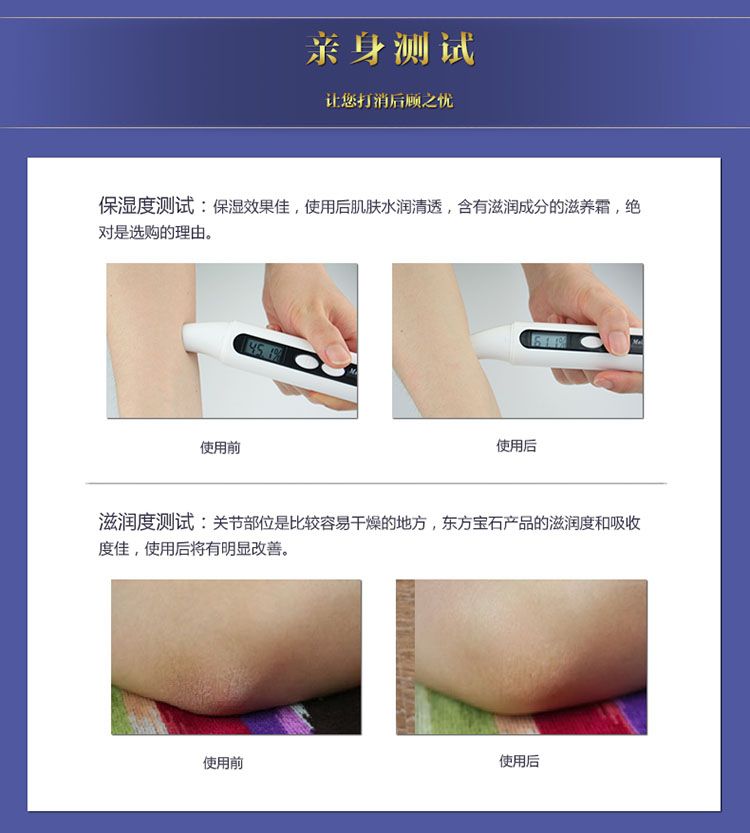 亲身测试

让您打消后顾之忧

保湿度测试：保湿效果佳，使用后肌肤水润清透，含有滋润成分的滋养霜，绝对是选购的理由。

45.1%

61.1%

使用前

使用后

滋润度测试：关节部位是比较容易干燥的地方，东方宝石产品的滋润度和吸收度佳，使用后将有明显改善。

使用前

使用后