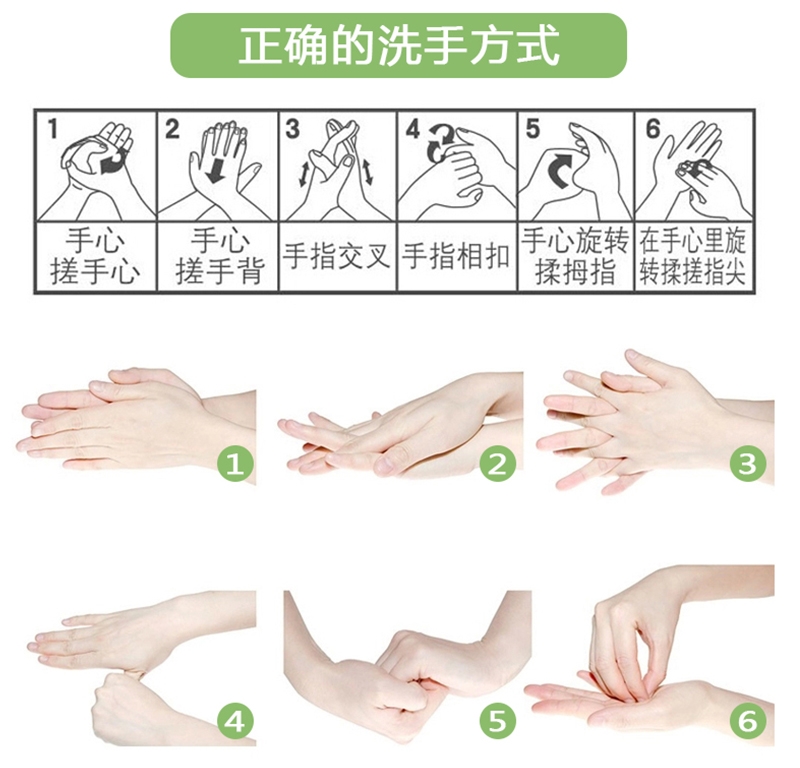 正确的洗手方式

| 1 | 2 | 3 | 4 | 5 | 6 |
|---|---|---|---|---|---|
| 手心搓手心 | 手心搓手背 | 手指交叉 | 手指相扣 | 手心旋转揉拇指 | 在手心里旋转揉搓指尖 |

1

2

3

4

5

6