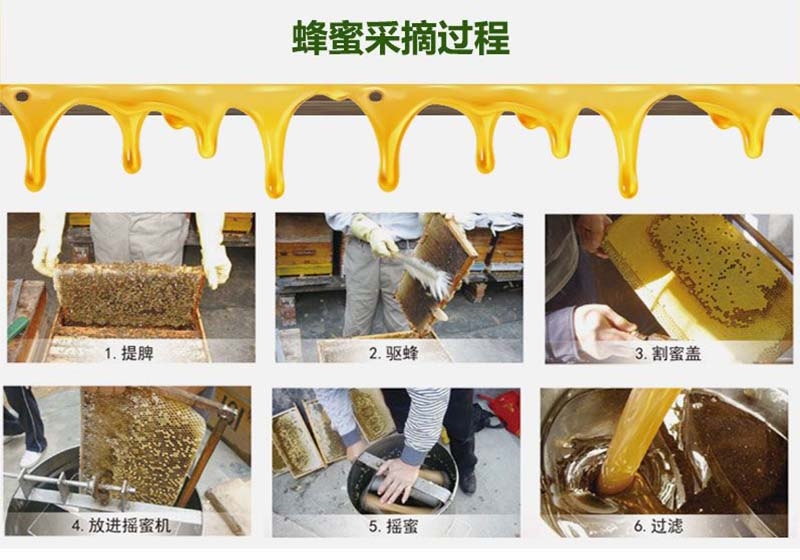 蜂蜜采摘过程

1. 提脾

2. 驱蜂

3. 割蜜盖

4. 放进摇蜜机

5. 摇蜜

6. 过滤