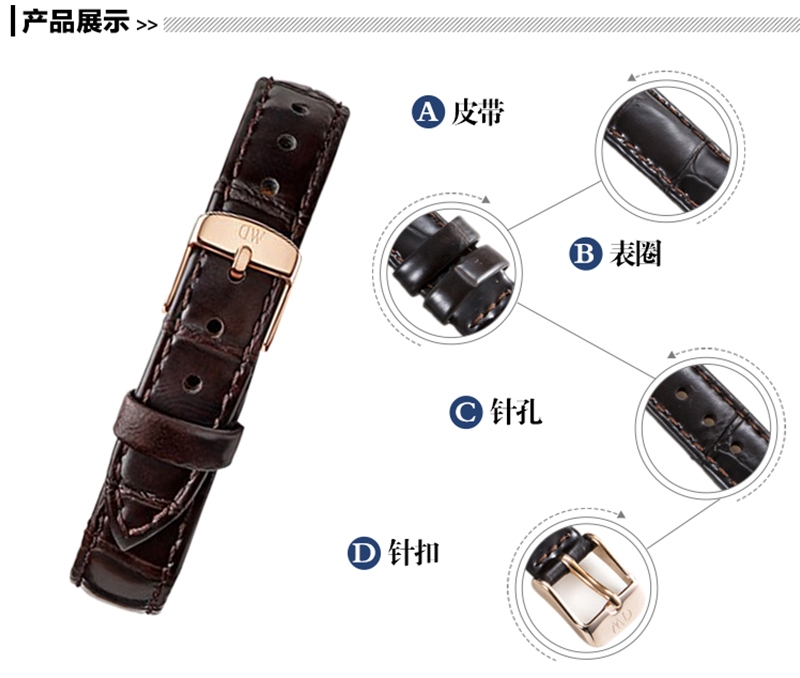 产品展示 >>

DW

A 皮带

B 表圈

C 针孔

D 针扣

DW