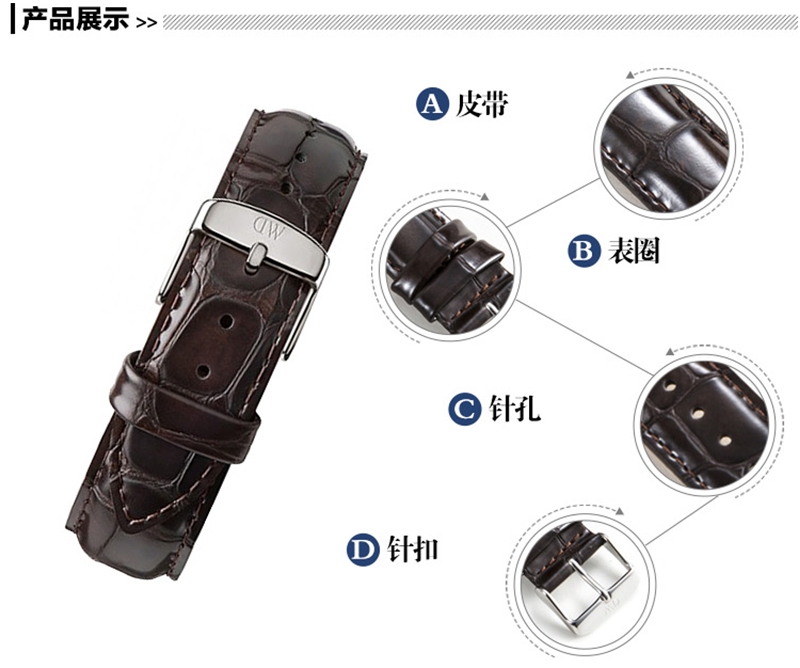 产品展示 >>

DW

A 皮带

B 表圈

C 针孔

D 针扣