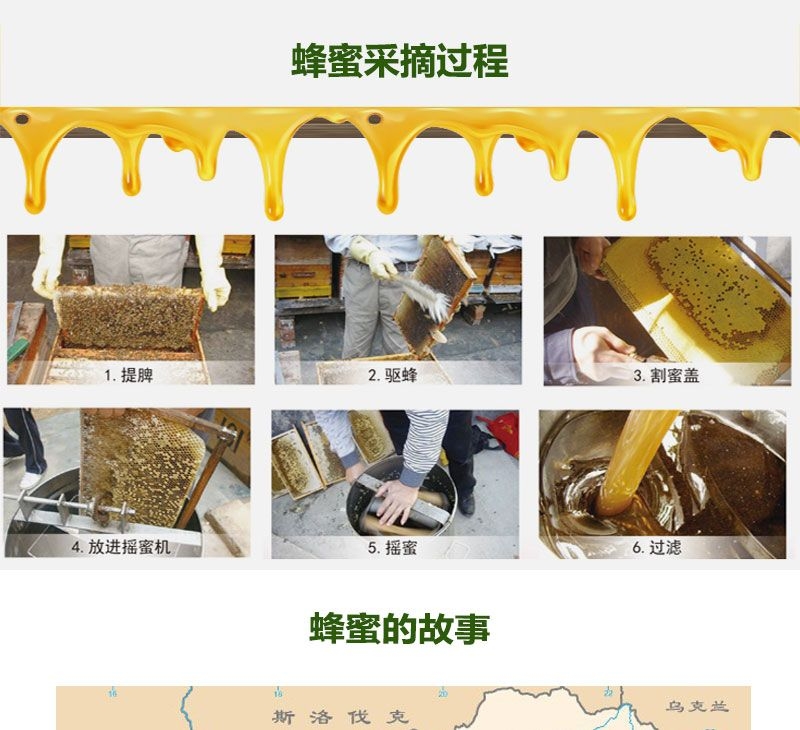 蜂蜜采摘过程

1. 提脾

2. 驱蜂

3. 割蜜盖

4. 放进摇蜜机

5. 摇蜜

6. 过滤

蜂蜜的故事

16

18

20

22

斯洛伐克

乌克兰