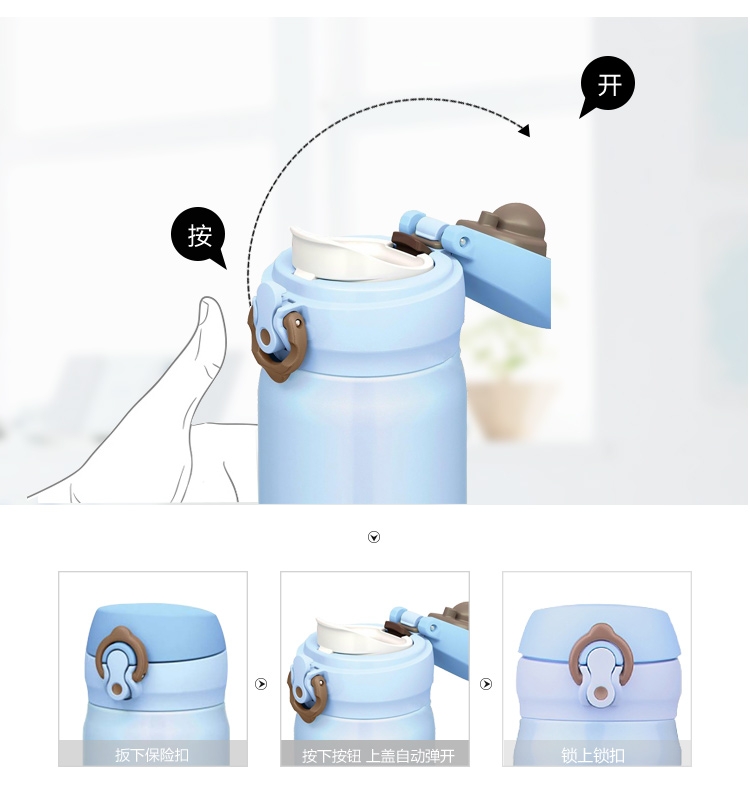 开

按

扳下保险扣

按下按钮 上盖自动弹开

锁上锁扣