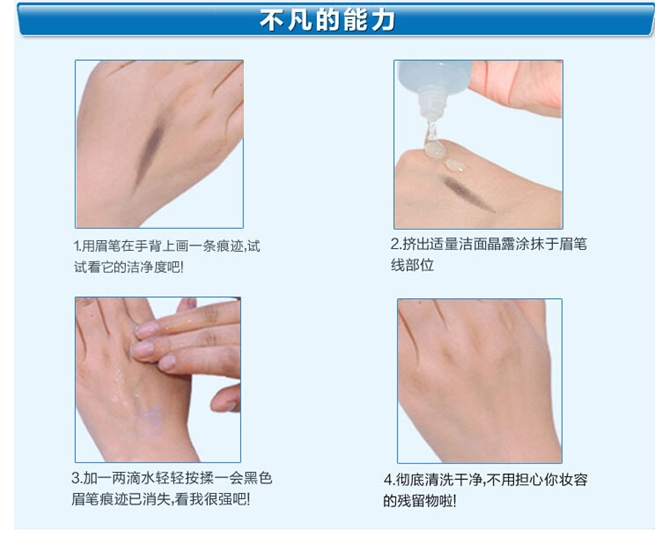 不凡的能力

1.用眉笔在手背上画一条痕迹,试试看它的洁净度吧!

2.挤出适量洁面晶露涂抹于眉笔线部位

3.加一两滴水轻轻按揉一会黑色眉笔痕迹已消失,看我很强吧!

4.彻底清洗干净,不用担心你妆容的残留物啦!