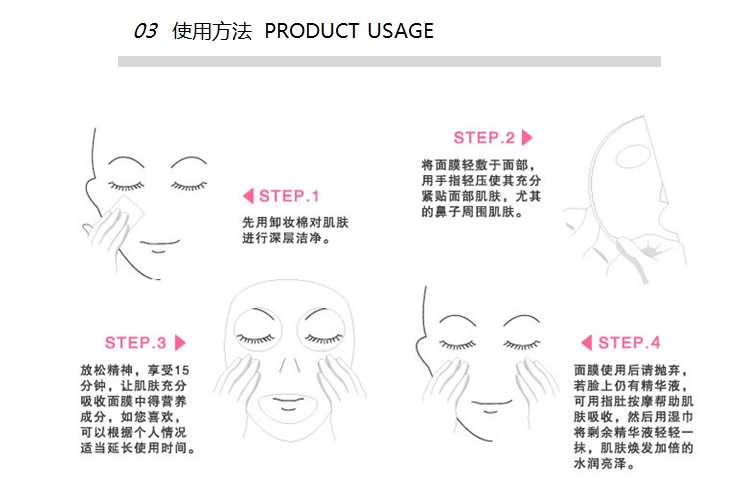 03 使用方法 PRODUCT USAGE

STEP.1
先用卸妆棉对肌肤进行深层洁净。

STEP.2
将面膜轻敷于面部，用手指轻压使其充分紧贴面部肌肤，尤其的鼻子周围肌肤。

STEP.3
放松精神，享受15分钟，让肌肤充分吸收面膜中得营养成分，如您喜欢，可以根据个人情况适当延长使用时间。

STEP.4
面膜使用后请抛弃，若脸上仍有精华液，可用指肚按摩帮助肌肤吸收，然后用湿巾将剩余精华液轻轻一抹，肌肤焕发加倍的水润亮泽。