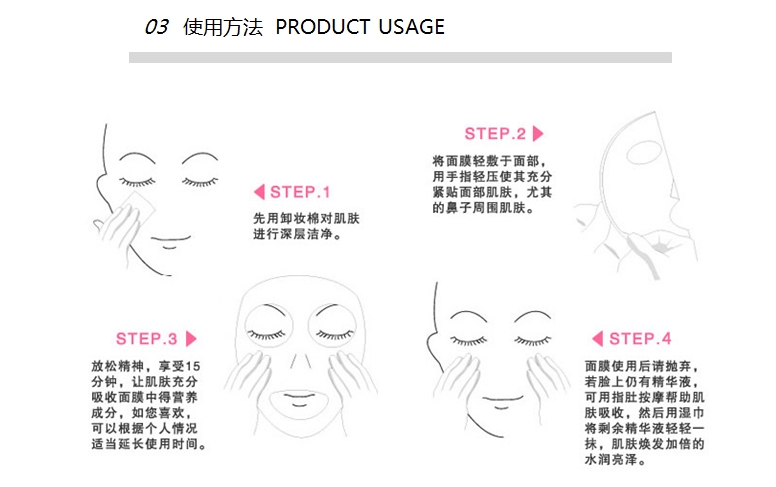 03 使用方法 PRODUCT USAGE

STEP.1

先用卸妆棉对肌肤进行深层洁净。

STEP.2

将面膜轻敷于面部，用手指轻压使其充分紧贴面部肌肤，尤其的鼻子周围肌肤。

STEP.3

放松精神，享受15分钟，让肌肤充分吸收面膜中得营养成分，如您喜欢，可以根据个人情况适当延长使用时间。

STEP.4

面膜使用后请抛弃，若脸上仍有精华液，可用指肚按摩帮助肌肤吸收，然后用湿巾将剩余精华液轻轻一抹，肌肤焕发加倍的水润亮泽。